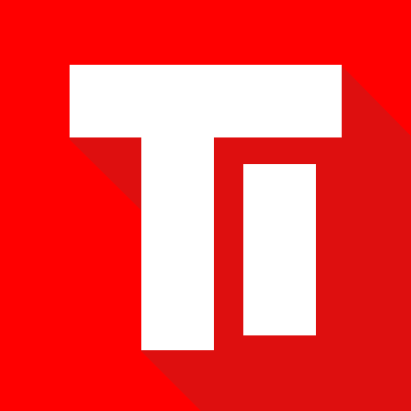 TI